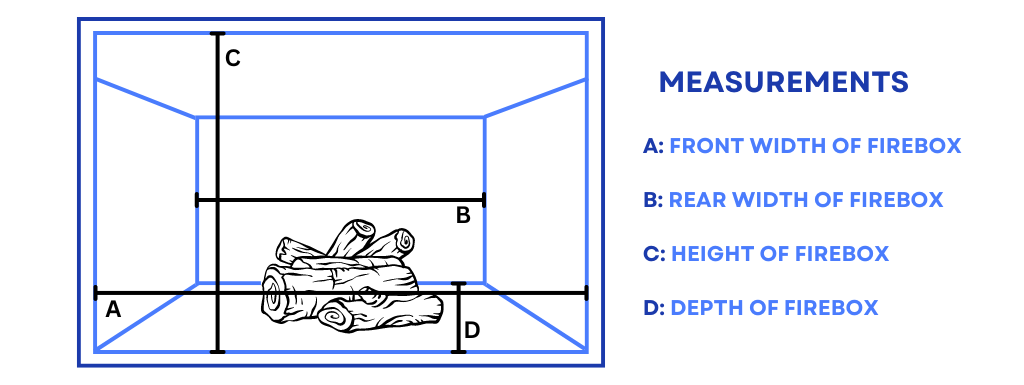 C

B

A

D

MEASUREMENTS

A: FRONT WIDTH OF FIREBOX

B: REAR WIDTH OF FIREBOX

C: HEIGHT OF FIREBOX

D: DEPTH OF FIREBOX